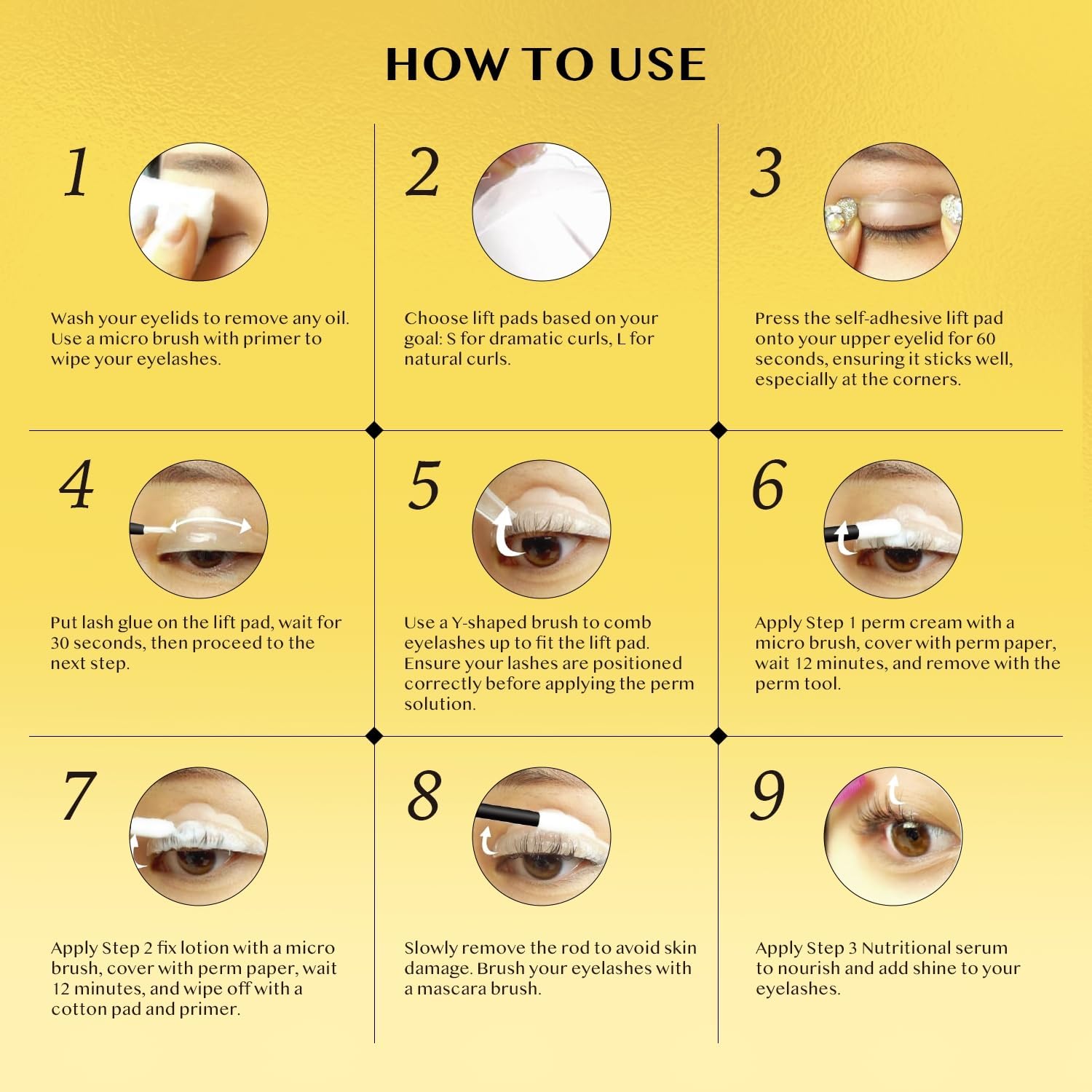 HOW TO USE

1

Wash your eyelids to remove any oil. Use a micro brush with primer to wipe your eyelashes.

2

Choose lift pads based on your goal: S for dramatic curls, L for natural curls.

3

Press the self-adhesive lift pad onto your upper eyelid for 60 seconds, ensuring it sticks well, especially at the corners.

4

Put lash glue on the lift pad, wait for 30 seconds, then proceed to the next step.

5

Use a Y-shaped brush to comb eyelashes up to fit the lift pad. Ensure your lashes are positioned correctly before applying the perm solution.

6

Apply Step 1 perm cream with a micro brush, cover with perm paper, wait 12 minutes, and remove with the perm tool.

7

Apply Step 2 fix lotion with a micro brush, cover with perm paper, wait 12 minutes, and wipe off with a cotton pad and primer.

8

Slowly remove the rod to avoid skin damage. Brush your eyelashes with a mascara brush.

9

Apply Step 3 Nutritional serum to nourish and add shine to your eyelashes.