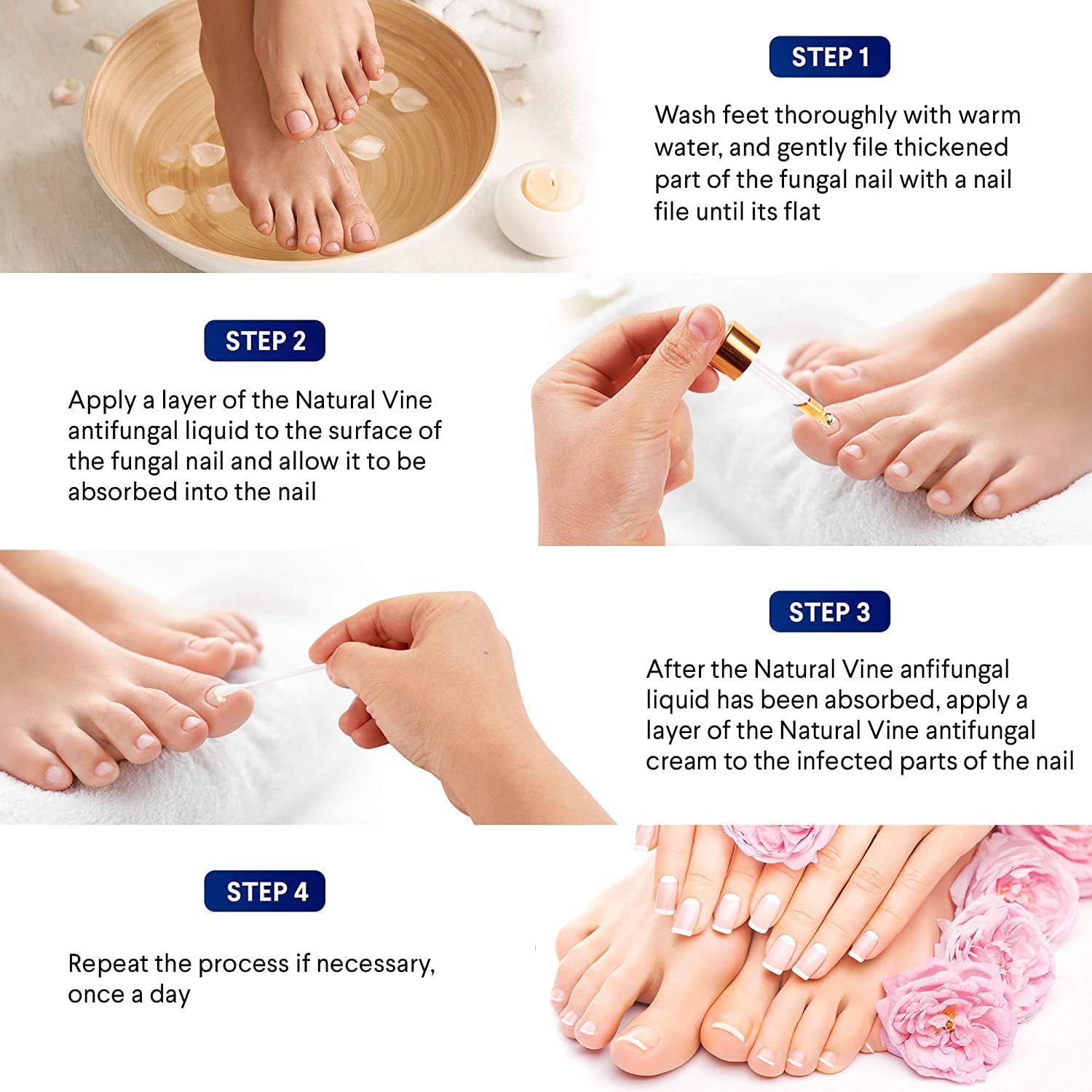 STEP 1

Wash feet thoroughly with warm water, and gently file thickened part of the fungal nail with a nail file until its flat

STEP 2

Apply a layer of the Natural Vine antifungal liquid to the surface of the fungal nail and allow it to be absorbed into the nail

STEP 3

After the Natural Vine anfifungal liquid has been absorbed, apply a layer of the Natural Vine antifungal cream to the infected parts of the nail

STEP 4

Repeat the process if necessary, once a day